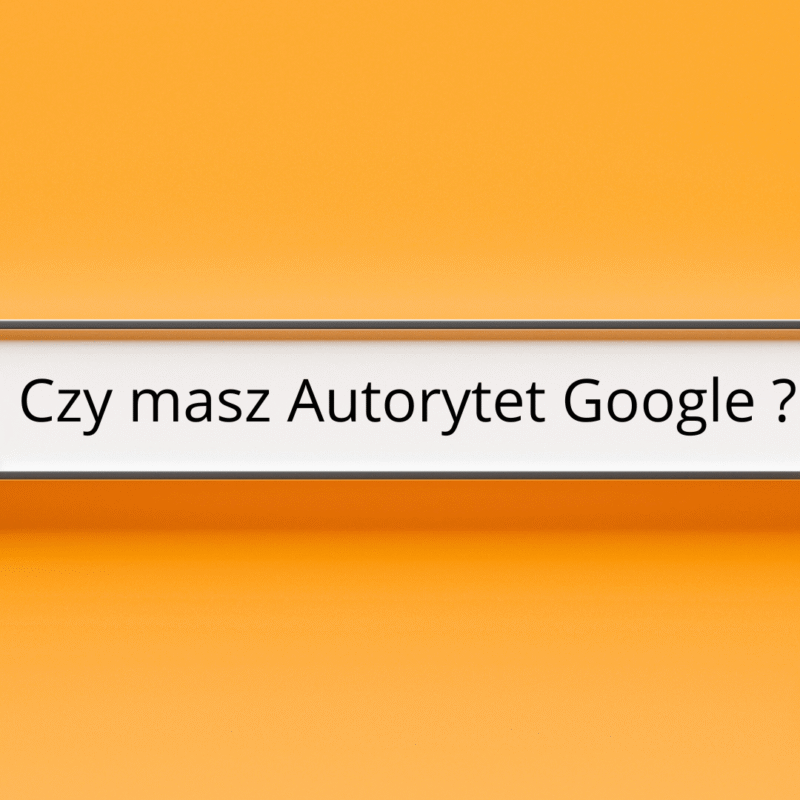 Czy masz Autorytet Google ?